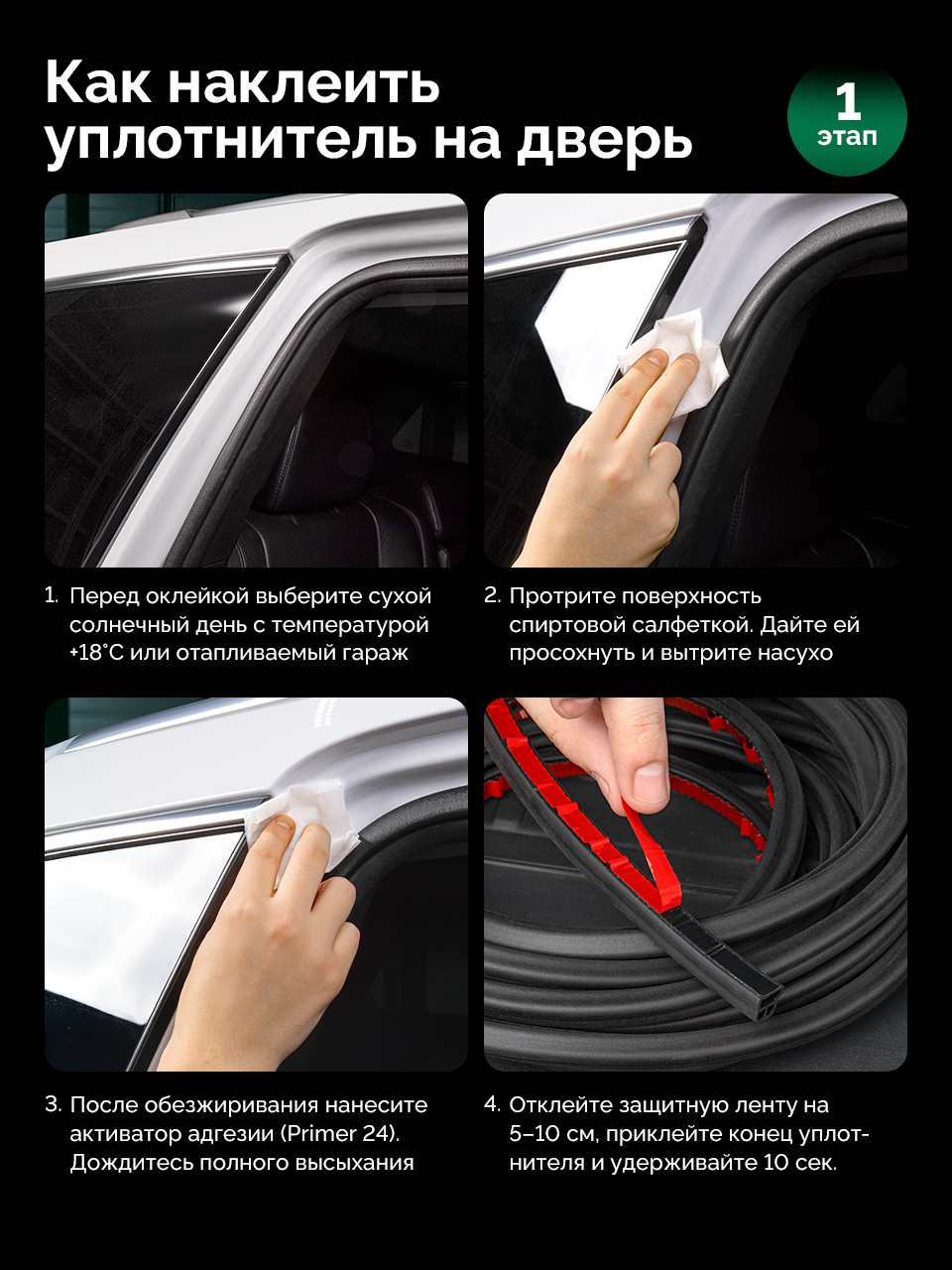 Как наклеить уплотнитель на дверь

1
этап

1. Перед оклейкой выберите сухой солнечный день с температурой +18°C или отапливаемый гараж

2. Протрите поверхность спиртовой салфеткой. Дайте ей просохнуть и вытрите насухо

3. После обезжиривания нанесите активатор адгезии (Primer 24). Дождитесь полного высыхания

4. Отклейте защитную ленту на 5–10 см, приклейте конец уплотнителя и удерживайте 10 сек.