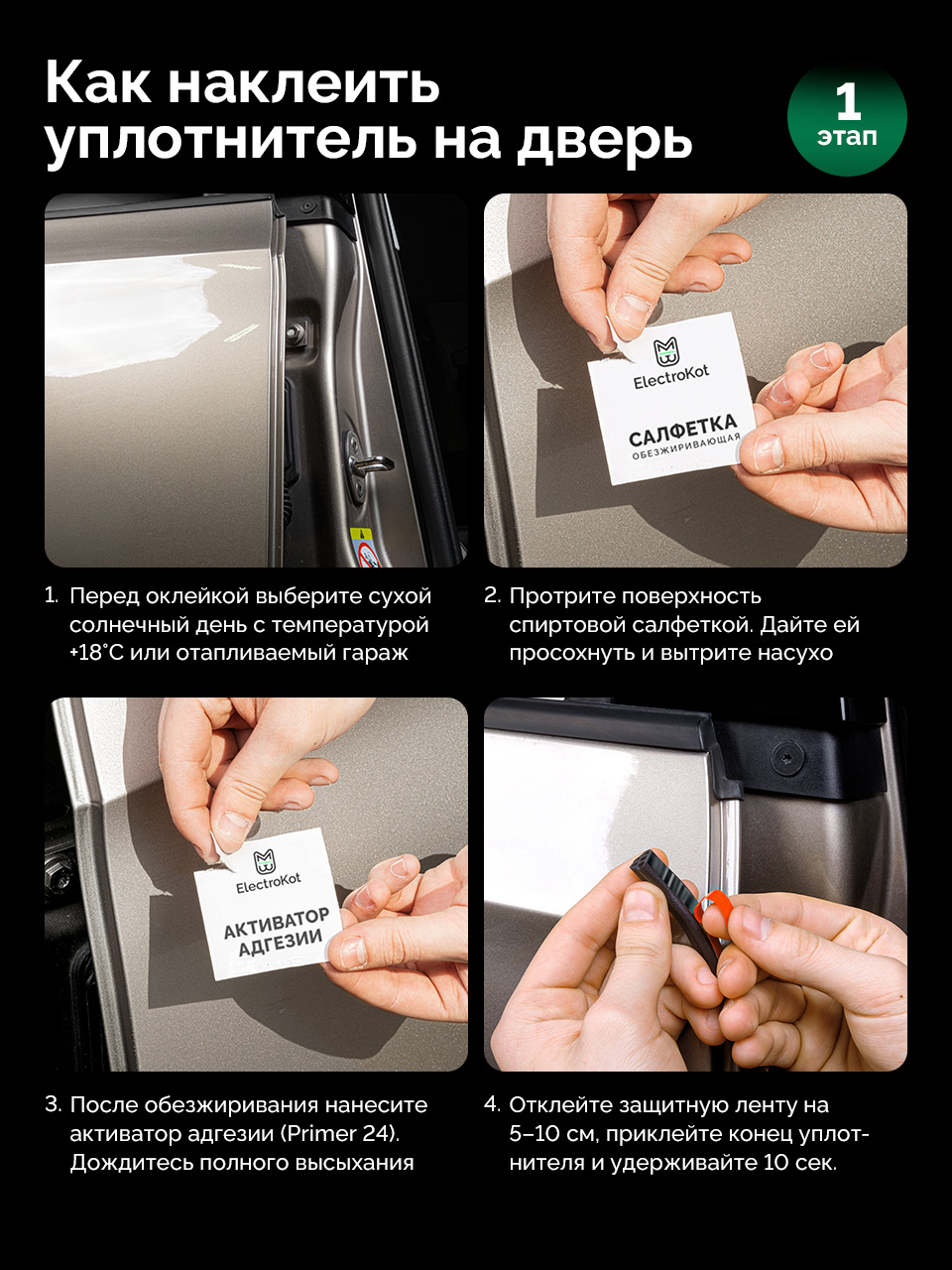 Как наклеить уплотнитель на дверь

1 этап

ElectroKot
САЛФЕТКА
ОБЕЗЖИРИВАЮЩАЯ

1. Перед оклейкой выберите сухой солнечный день с температурой +18°С или отапливаемый гараж

2. Протрите поверхность спиртовой салфеткой. Дайте ей просохнуть и вытрите насухо

ElectroKot
АКТИВАТОР АДГЕЗИИ

3. После обезжиривания нанесите активатор адгезии (Primer 24). Дождитесь полного высыхания

4. Отклейте защитную ленту на 5–10 см, приклейте конец уплотнителя и удерживайте 10 сек.