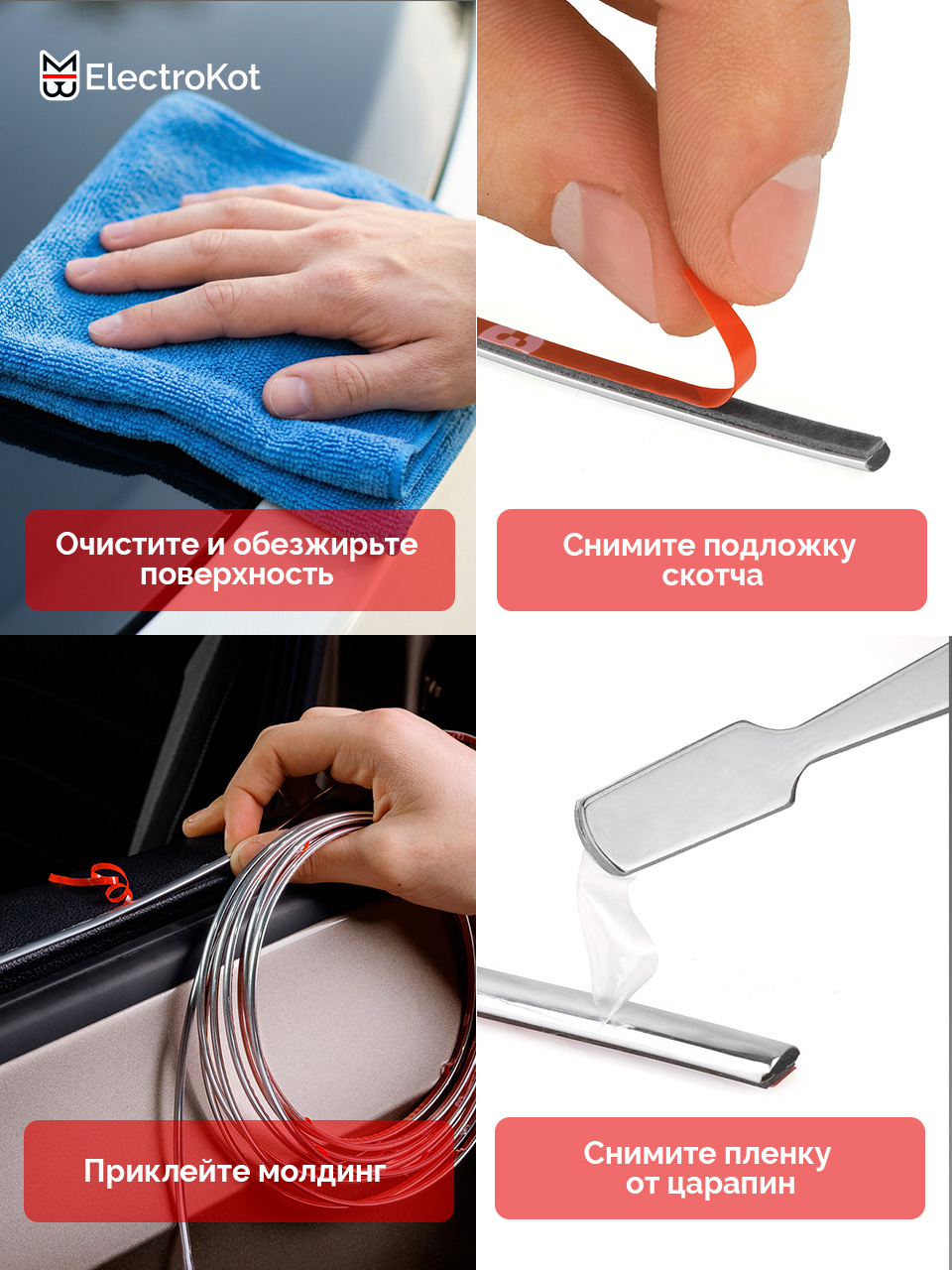 ElectroKot

Очистите и обезжирьте поверхность

Снимите подложку скотча

Приклейте молдинг

Снимите пленку от царапин