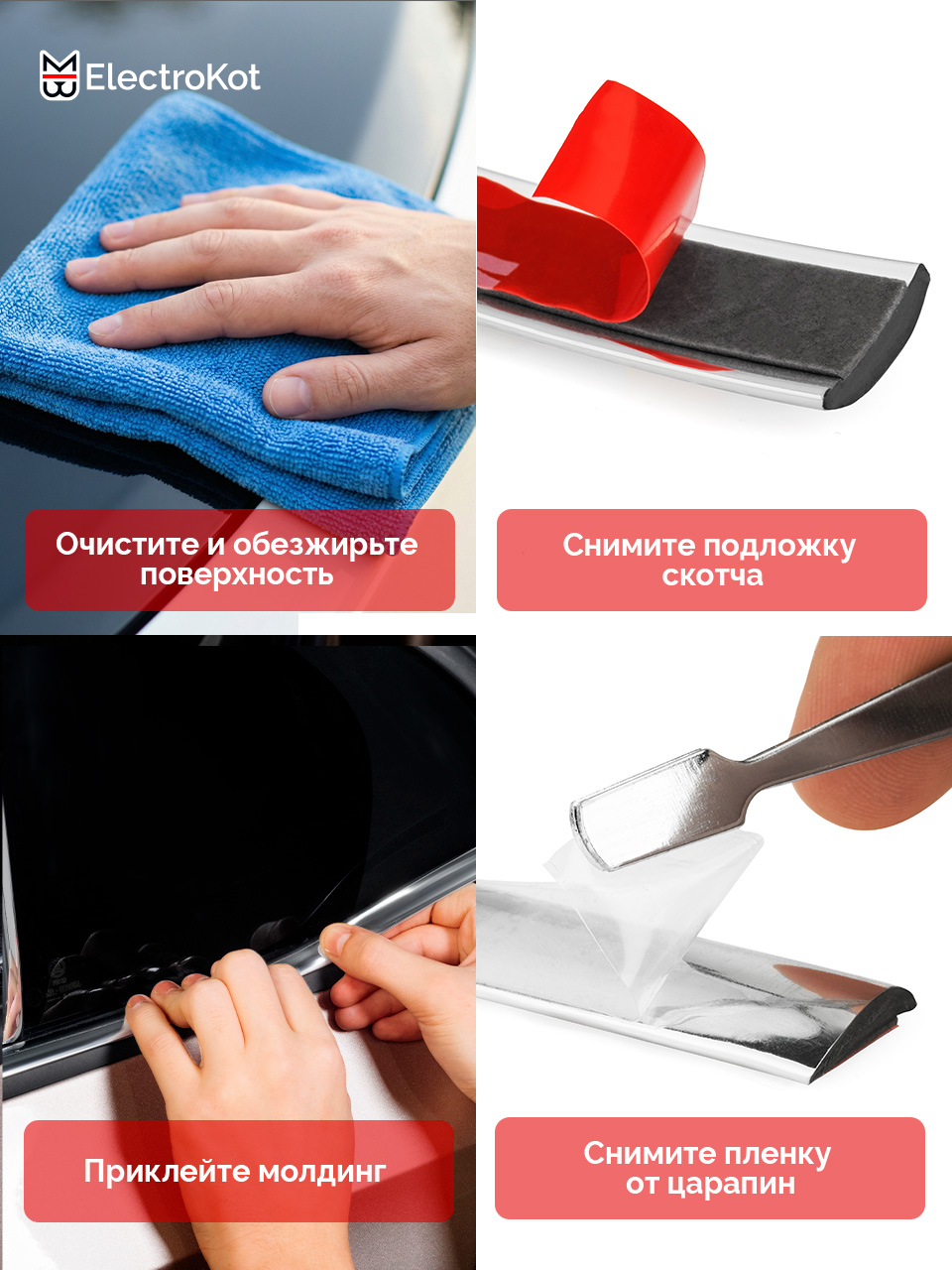 ElectroKot

Очистите и обезжирьте поверхность

Снимите подложку скотча

Приклейте молдинг

Снимите пленку от царапин