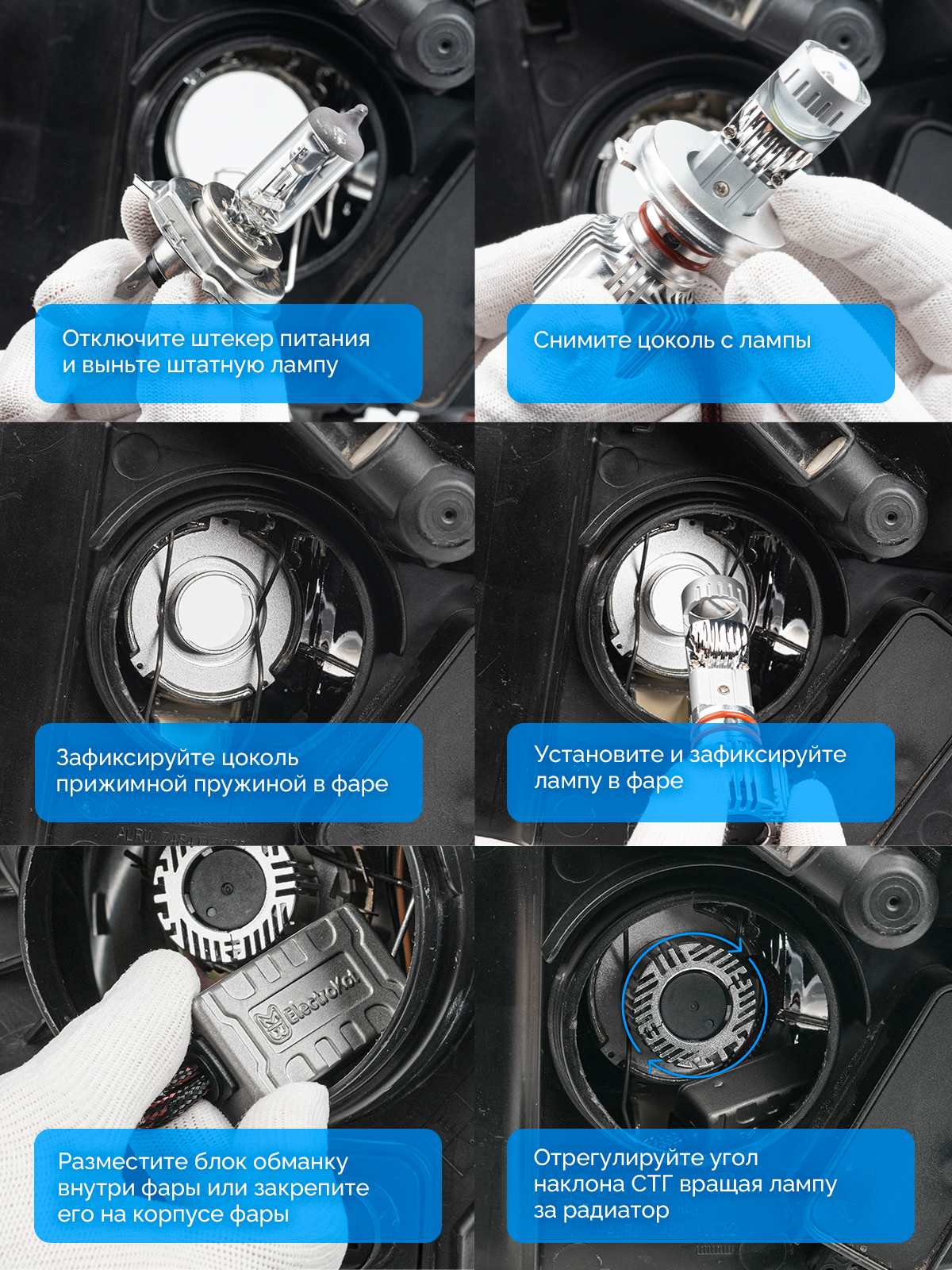 Отключите штекер питания и выньте штатную лампу

Снимите цоколь с лампы

Зафиксируйте цоколь прижимной пружиной в фаре

Установите и зафиксируйте лампу в фаре

ElectroKot

Разместите блок обманку внутри фары или закрепите его на корпусе фары

Отрегулируйте угол наклона СТГ вращая лампу за радиатор