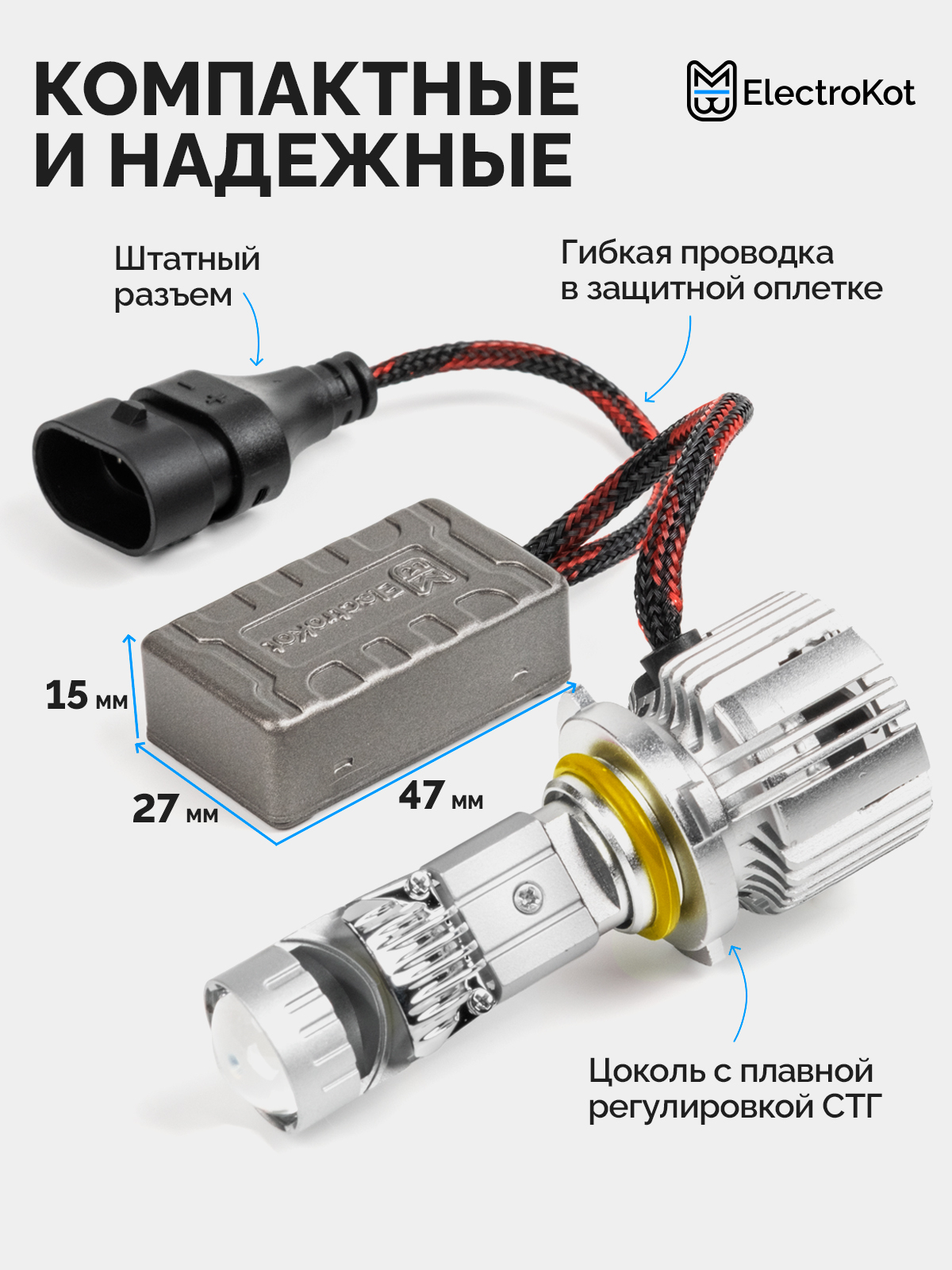 КОМПАКТНЫЕ И НАДЕЖНЫЕ

ElectroKot

Штатный разъем

Гибкая проводка в защитной оплетке

ElectroKot

15 мм

27 мм

47 мм

Цоколь с плавной регулировкой СТГ