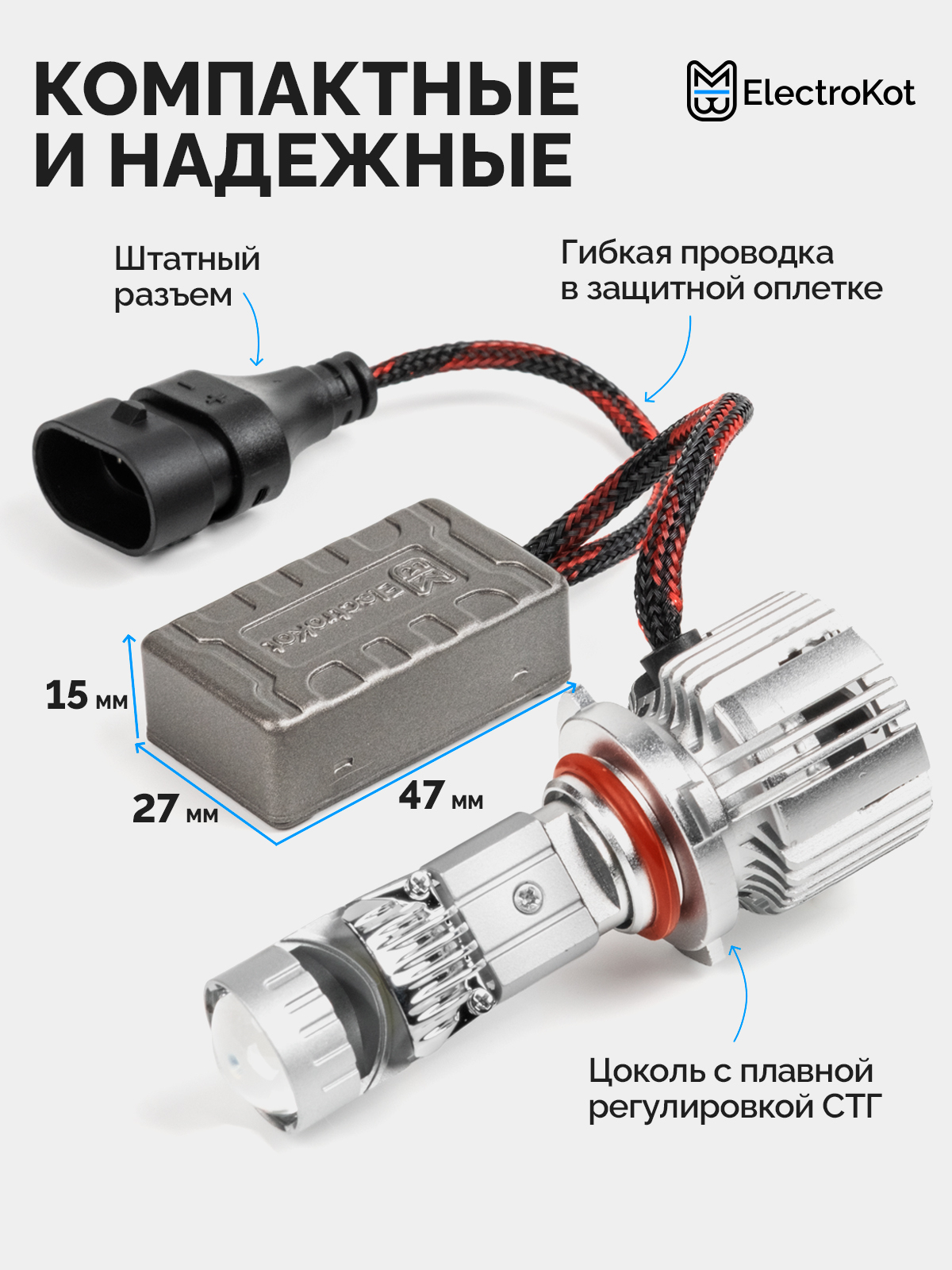 КОМПАКТНЫЕ И НАДЕЖНЫЕ

ElectroKot

Штатный разъем

Гибкая проводка в защитной оплетке

ElectroKot

15 мм

27 мм

47 мм

Цоколь с плавной регулировкой СТГ