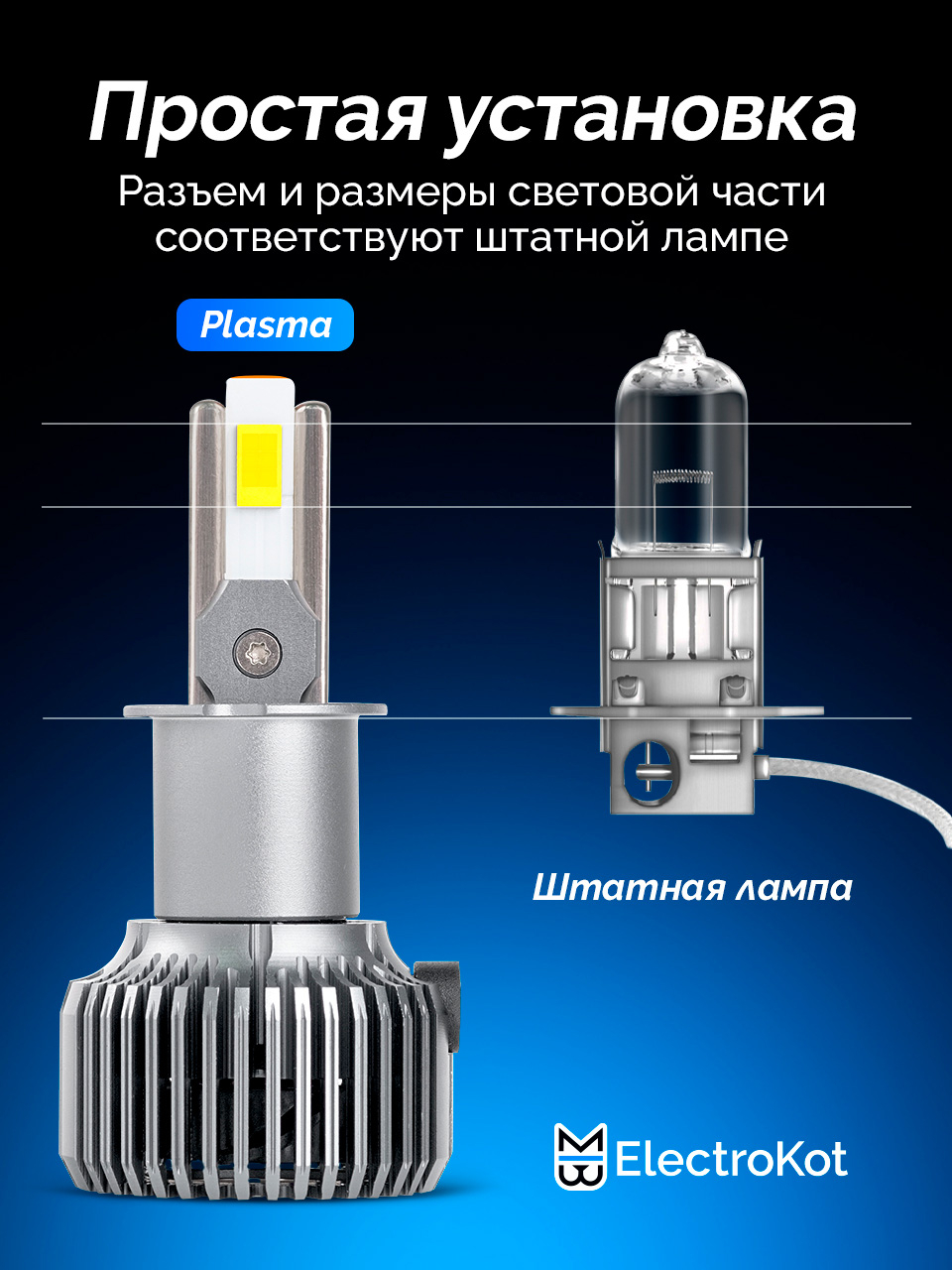 Простая установка

Разъем и размеры световой части соответствуют штатной лампе

Plasma

Штатная лампа

ElectroKot