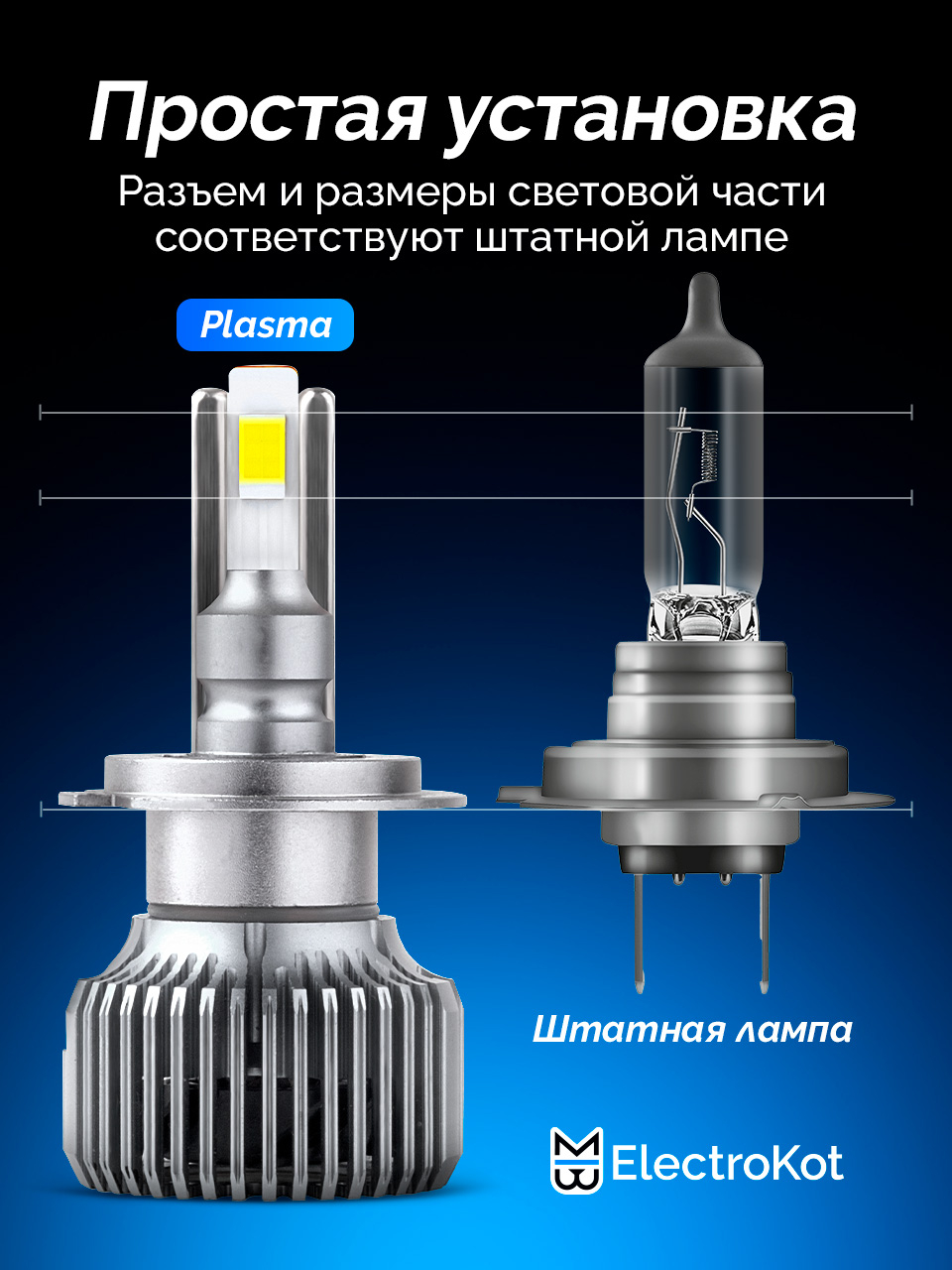 Простая установка

Разъем и размеры световой части соответствуют штатной лампе

Plasma

Штатная лампа

ElectroKot